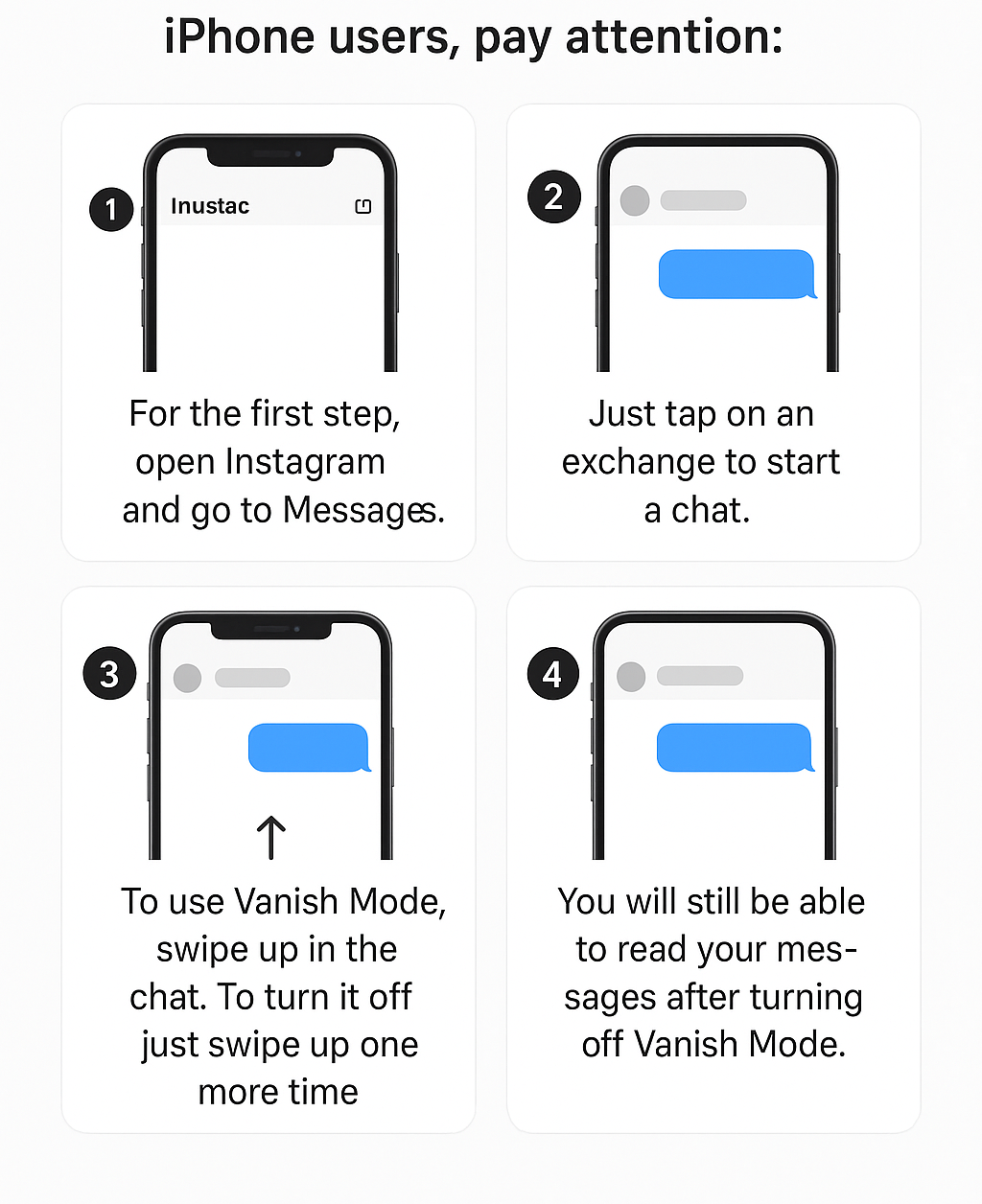 iPhone users, pay attention:

1

Inustac

For the first step, open Instagram and go to Messages.

2

Just tap on an exchange to start a chat.

3

To use Vanish Mode, swipe up in the chat. To turn it off just swipe up one more time

4

You will still be able to read your messages after turning off Vanish Mode.